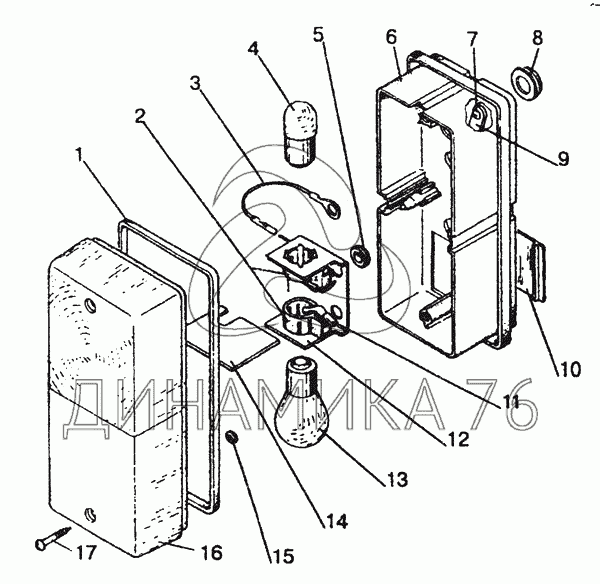 1
2
3
4
5
6
7
8
9
10
11
12
13
14
15
16
17
ДИНАМИКА 76